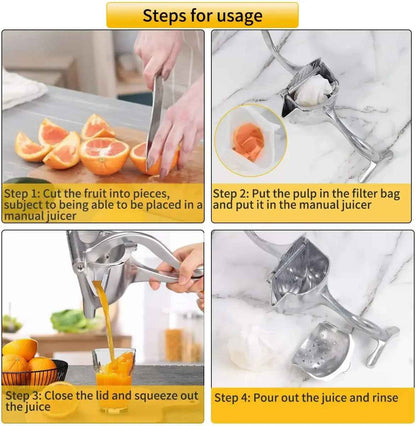 Steps for usage

Step 1: Cut the fruit into pieces, subject to being able to be placed in a manual juicer

Step 2: Put the pulp in the filter bag and put it in the manual juicer

Step 3: Close the lid and squeeze out the juice

Step 4: Pour out the juice and rinse