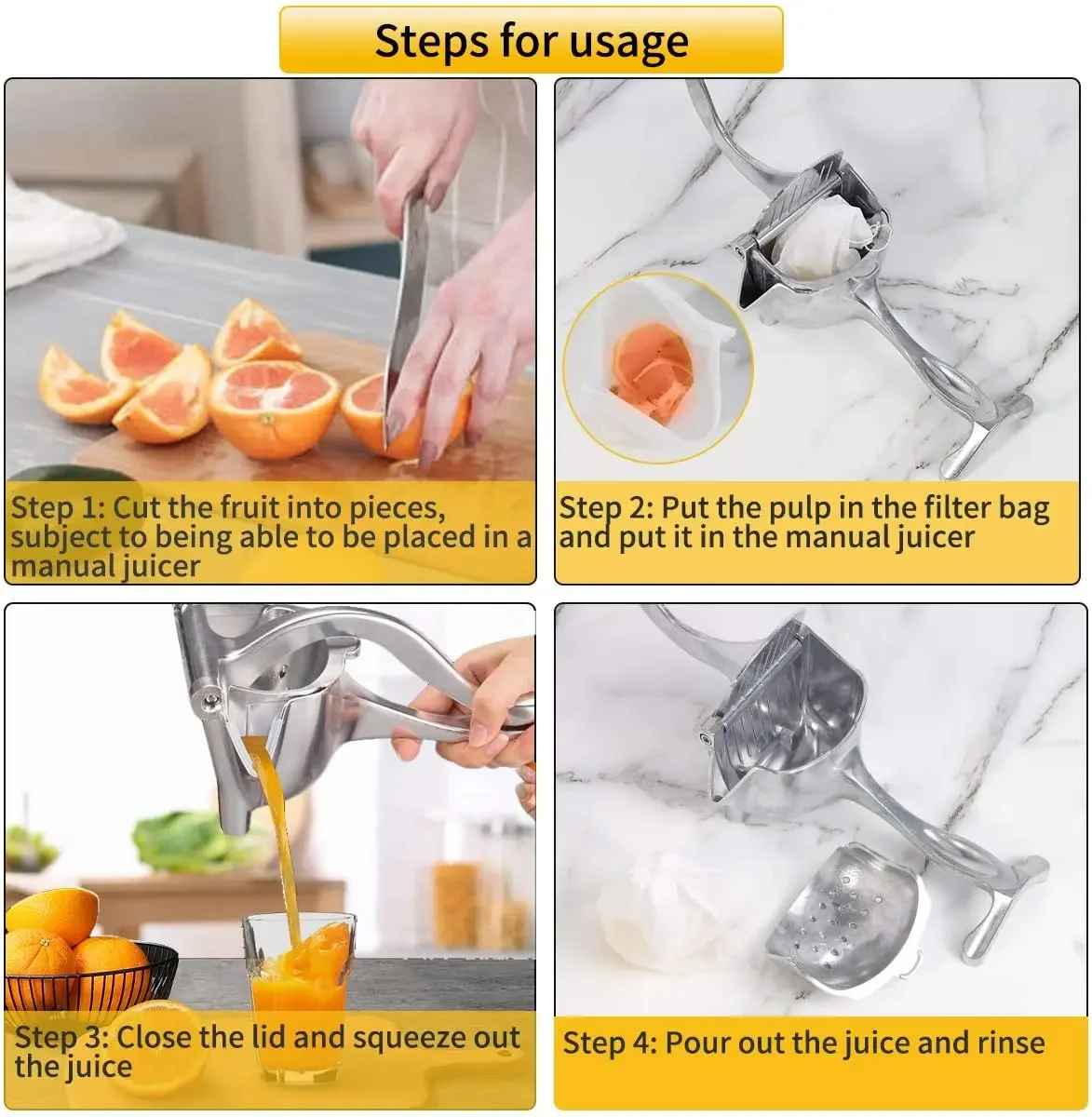 Steps for usage

Step 1: Cut the fruit into pieces, subject to being able to be placed in a manual juicer

Step 2: Put the pulp in the filter bag and put it in the manual juicer

Step 3: Close the lid and squeeze out the juice

Step 4: Pour out the juice and rinse